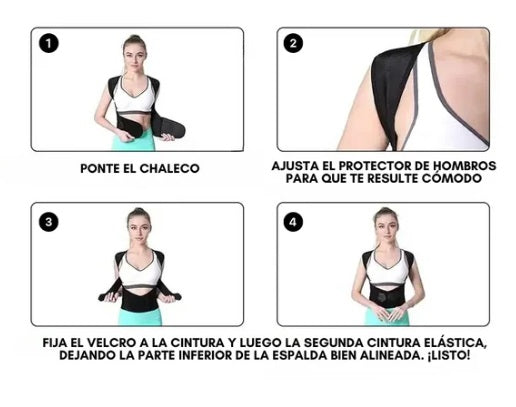 1

PONTE EL CHALECO

2

AJUSTA EL PROTECTOR DE HOMBROS PARA QUE TE RESULTE CÓMODO

3

4

FIJA EL VELCRO A LA CINTURA Y LUEGO LA SEGUNDA CINTURA ELÁSTICA, DEJANDO LA PARTE INFERIOR DE LA ESPALDA BIEN ALINEADA. ¡LISTO!