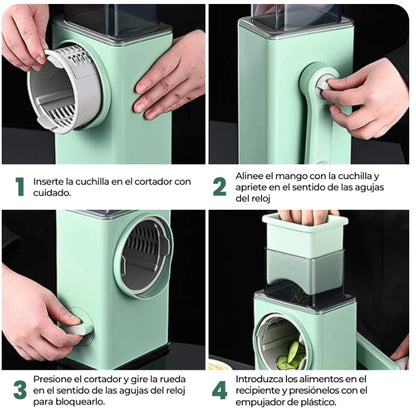 1 Inserte la cuchilla en el cortador con cuidado.

2 Alinee el mango con la cuchilla y apriete en el sentido de las agujas del reloj

3 Presione el cortador y gire la rueda en el sentido de las agujas del reloj para bloquearlo.

4 Introduzca los alimentos en el recipiente y presiónelos con el empujador de plástico.