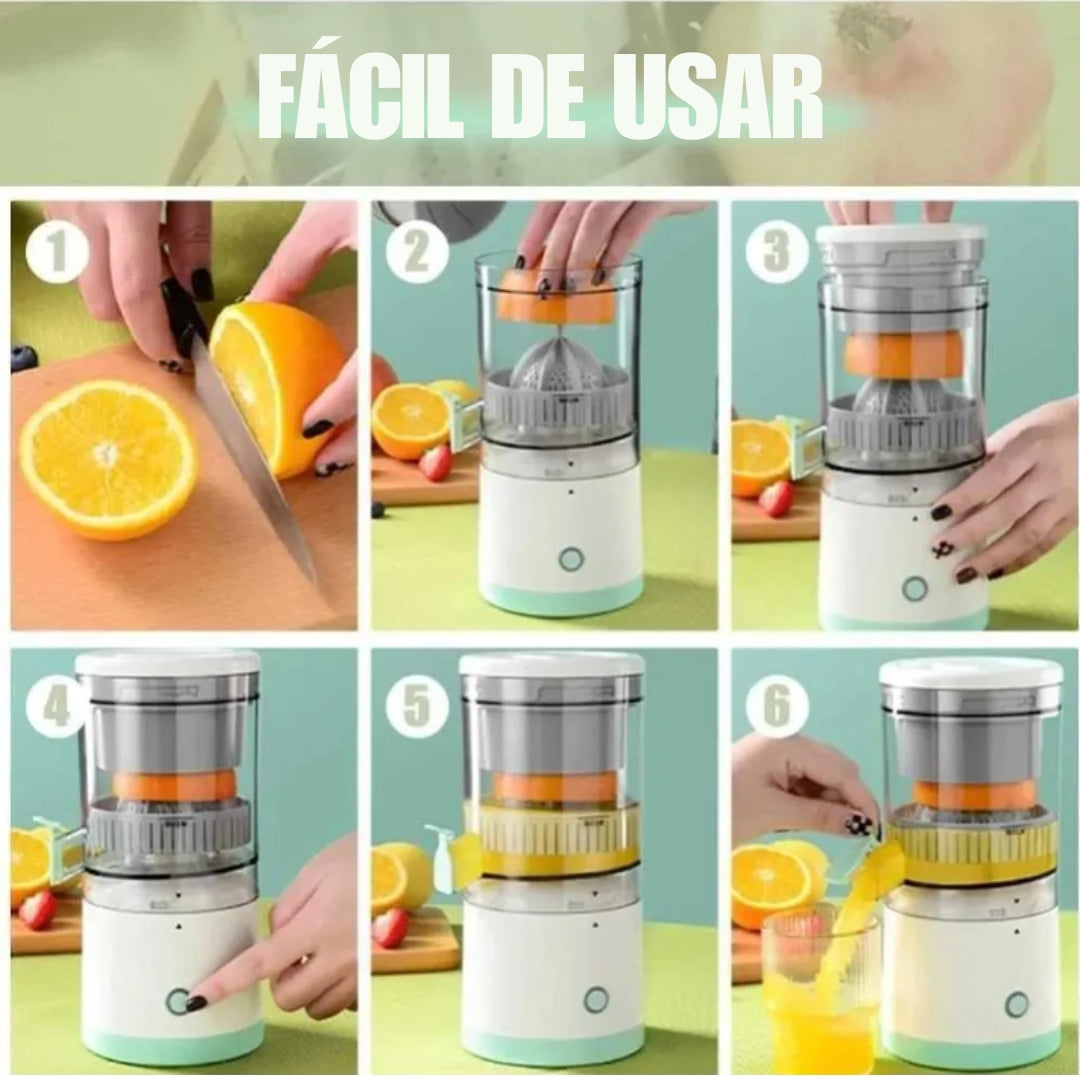 FÁCIL DE USAR

1

2

3

4

5

6